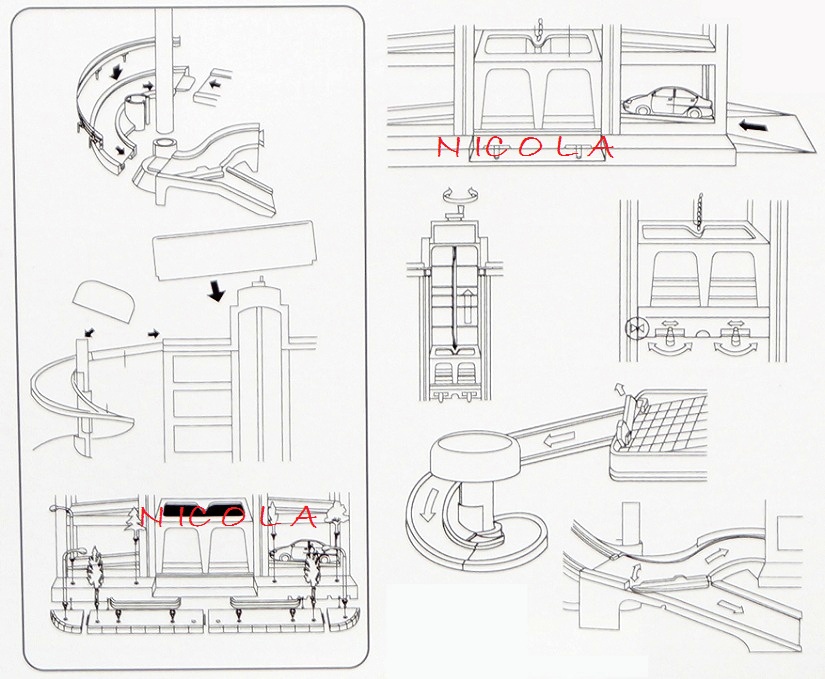 NICOLA

NICOLA